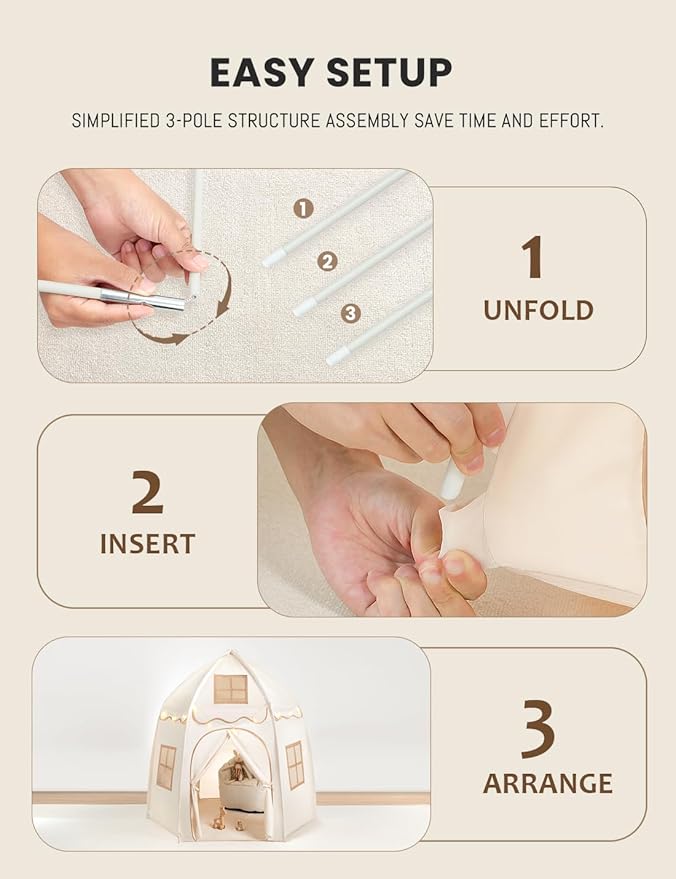 EASY SETUP

SIMPLIFIED 3-POLE STRUCTURE ASSEMBLY SAVE TIME AND EFFORT.

1
2
3

1
UNFOLD

2
INSERT

3
ARRANGE