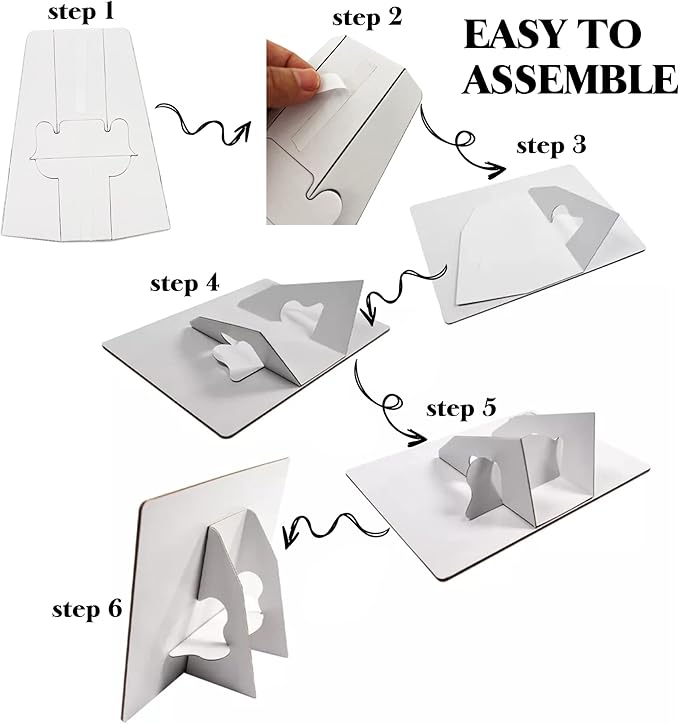 step 1

step 2

EASY TO ASSEMBLE

step 3

step 4

step 5

step 6