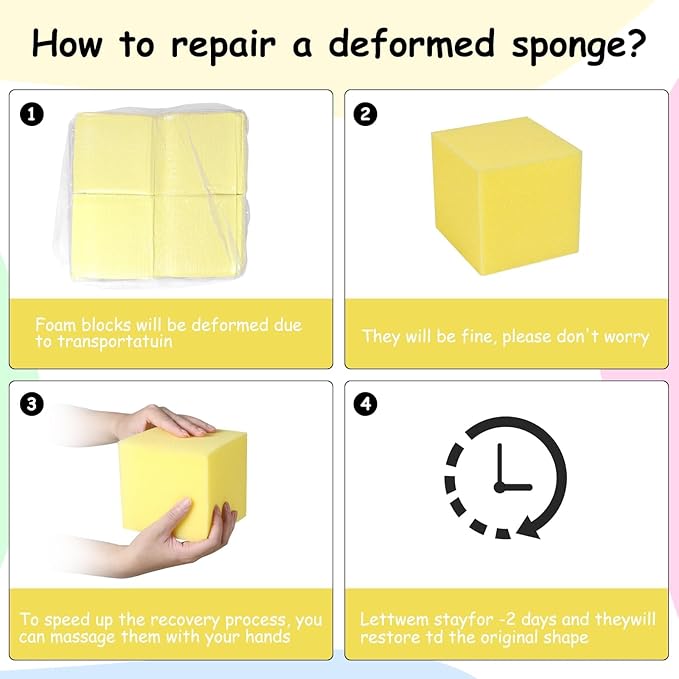 How to repair a deformed sponge?

1

Foam blocks will be deformed due to transportatuin

2

They will be fine, please don't worry

3

To speed up the recovery process, you can massage them with your hands

4

Lettwem stayfor -2 days and theywill restore td the original shape