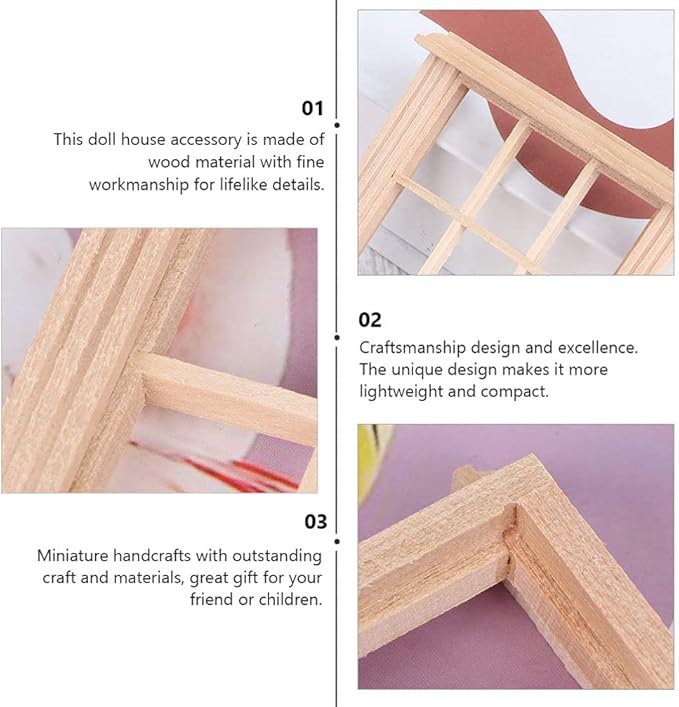 01

This doll house accessory is made of wood material with fine workmanship for lifelike details.

02

Craftsmanship design and excellence. The unique design makes it more lightweight and compact.

03

Miniature handcrafts with outstanding craft and materials, great gift for your friend or children.