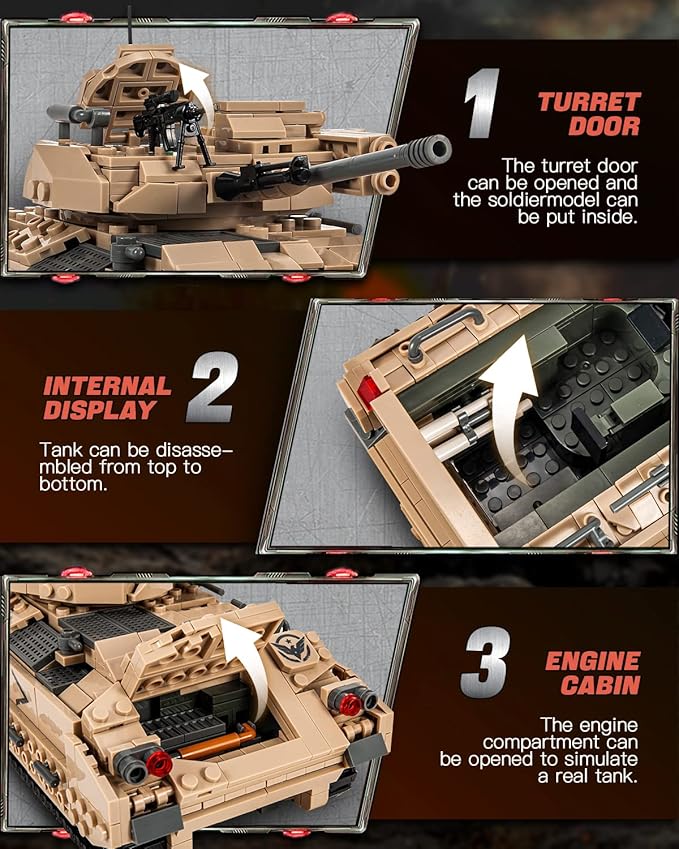 1 TURRET DOOR

The turret door can be opened and the soldiermodel can be put inside.

INTERNAL DISPLAY 2

Tank can be disassembled from top to bottom.

3 ENGINE CABIN

The engine compartment can be opened to simulate a real tank.