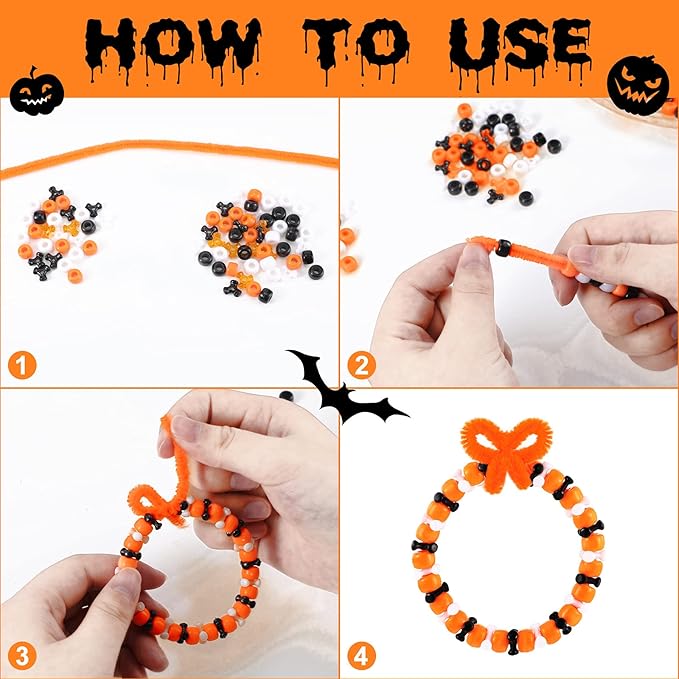 HOW TO USE

1

2

3

4