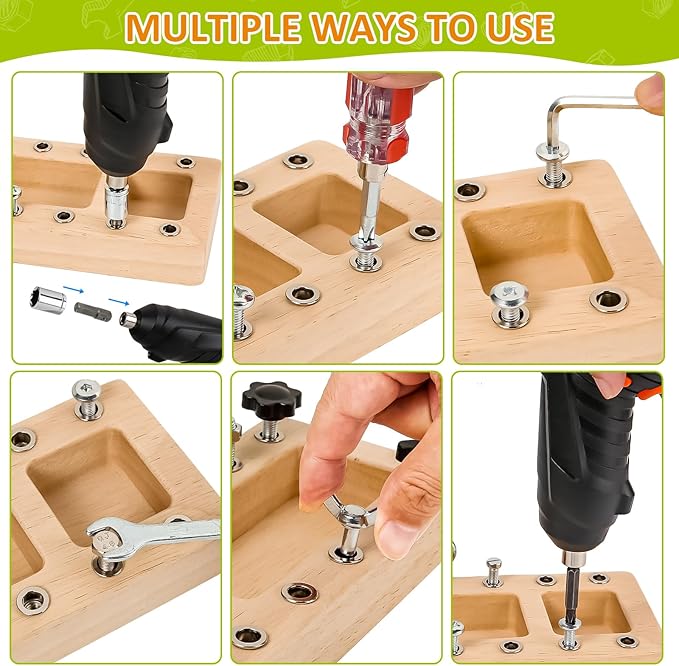 MULTIPLE WAYS TO USE