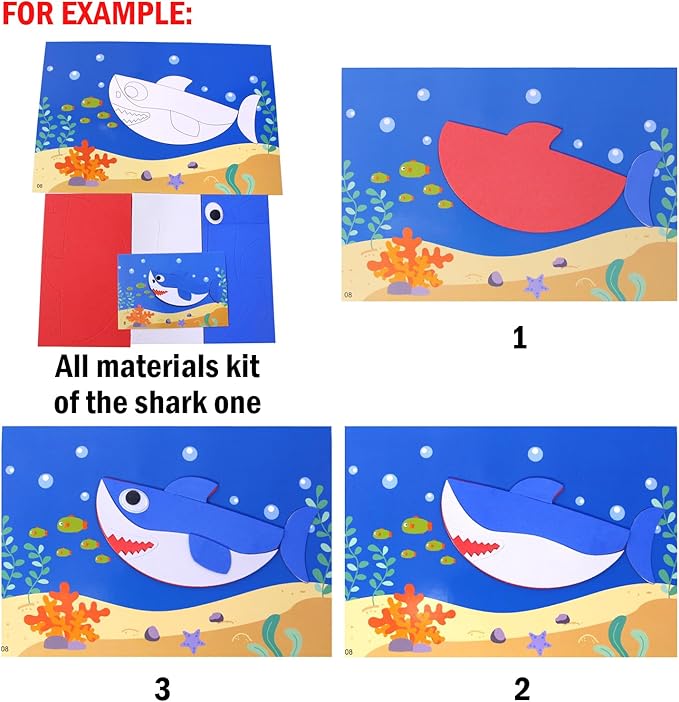 FOR EXAMPLE:

08

All materials kit of the shark one

08

1

08

3

08

2