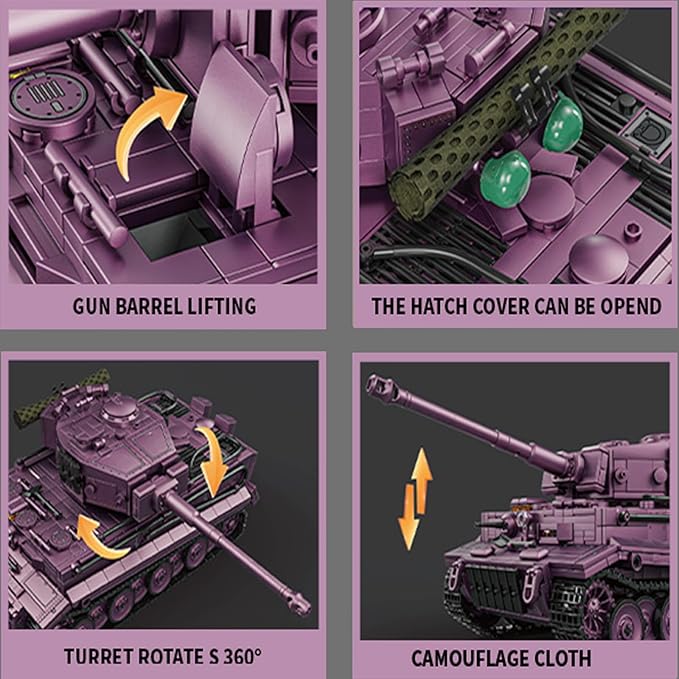 GUN BARREL LIFTING

THE HATCH COVER CAN BE OPEND

TURRET ROTATE S 360°

CAMOUFLAGE CLOTH