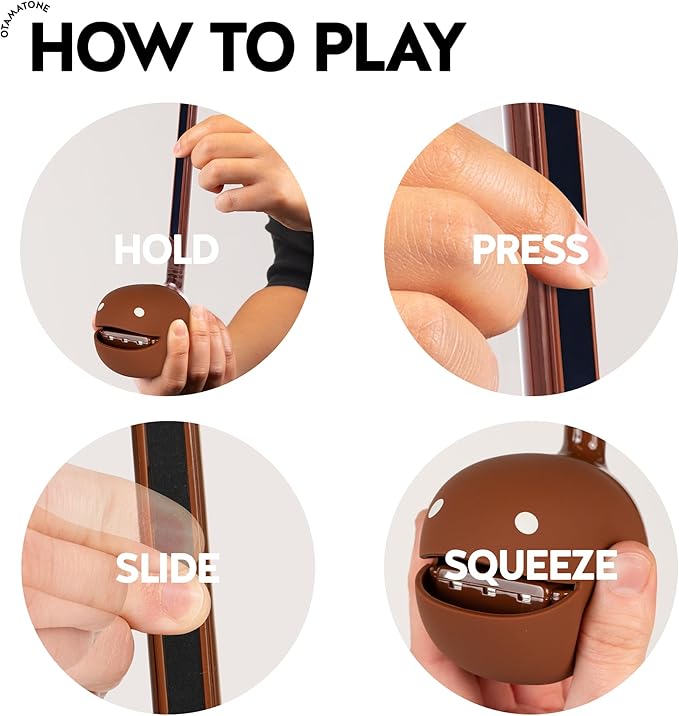 OTAMATONE

HOW TO PLAY

HOLD

PRESS

SLIDE

SQUEEZE