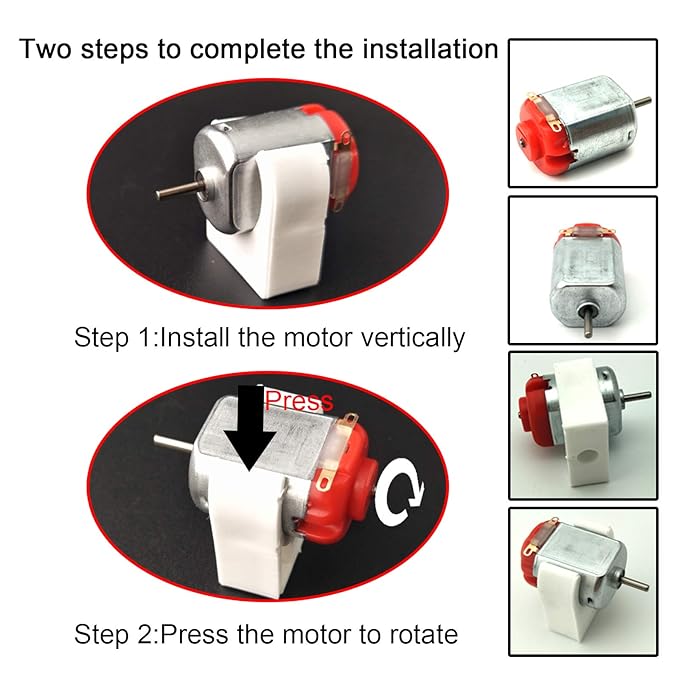 Two steps to complete the installation

Step 1:Install the motor vertically

Press

Step 2:Press the motor to rotate