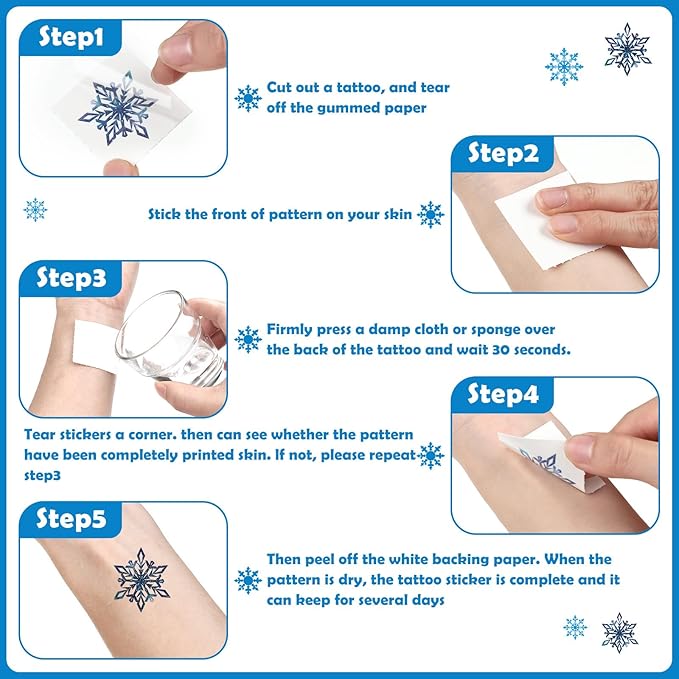 Step1

Cut out a tattoo, and tear off the gummed paper

Step2

Stick the front of pattern on your skin

Step3

Firmly press a damp cloth or sponge over the back of the tattoo and wait 30 seconds.

Step4

Tear stickers a corner. then can see whether the pattern have been completely printed skin. If not, please repeat step3

Step5

Then peel off the white backing paper. When the pattern is dry, the tattoo sticker is complete and it can keep for several days