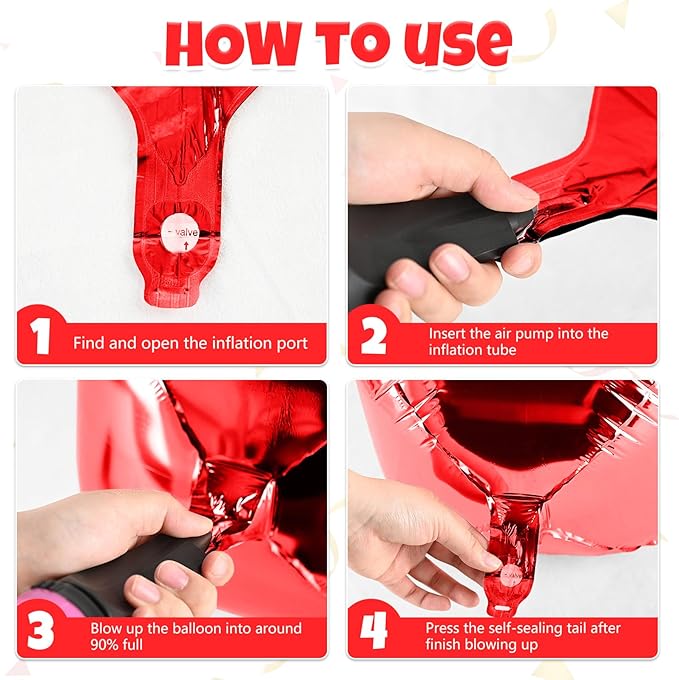 HOW TO USE

valve

1 Find and open the inflation port

2 Insert the air pump into the inflation tube

3 Blow up the balloon into around 90% full

valve

4 Press the self-sealing tail after finish blowing up