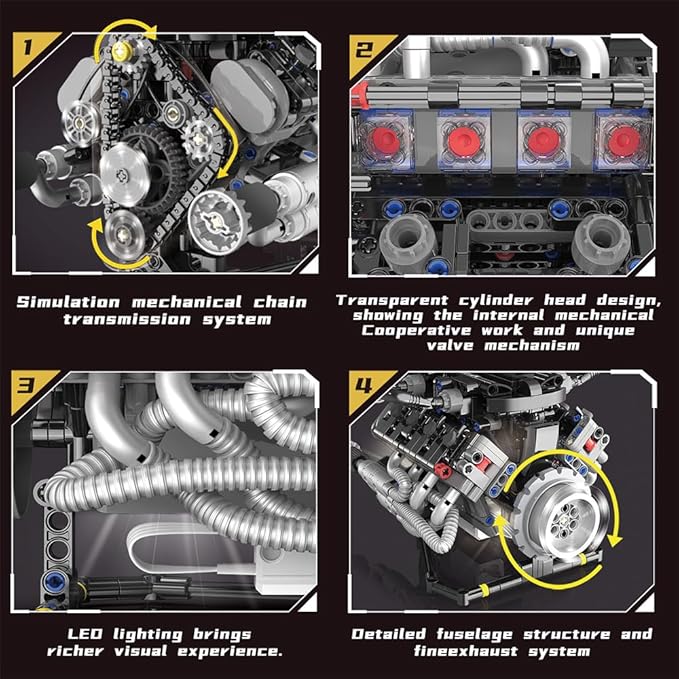 1

Simulation mechanical chain transmission system

2

Transparent cylinder head design, showing the internal mechanical Cooperative work and unique valve mechanism

3

LED lighting brings richer visual experience.

4

Detailed fuselage structure and fineexhaust system