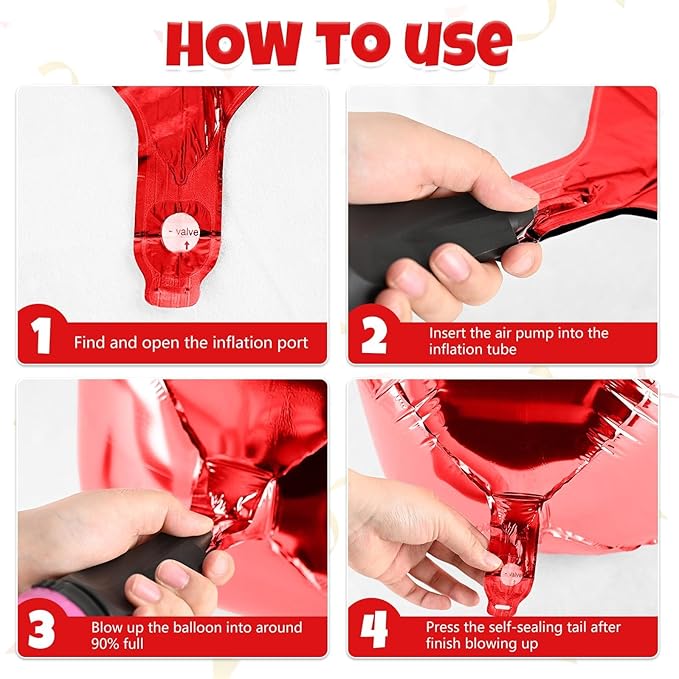 HOW TO USE

valve

1 Find and open the inflation port

2 Insert the air pump into the inflation tube

3 Blow up the balloon into around 90% full

valve

4 Press the self-sealing tail after finish blowing up