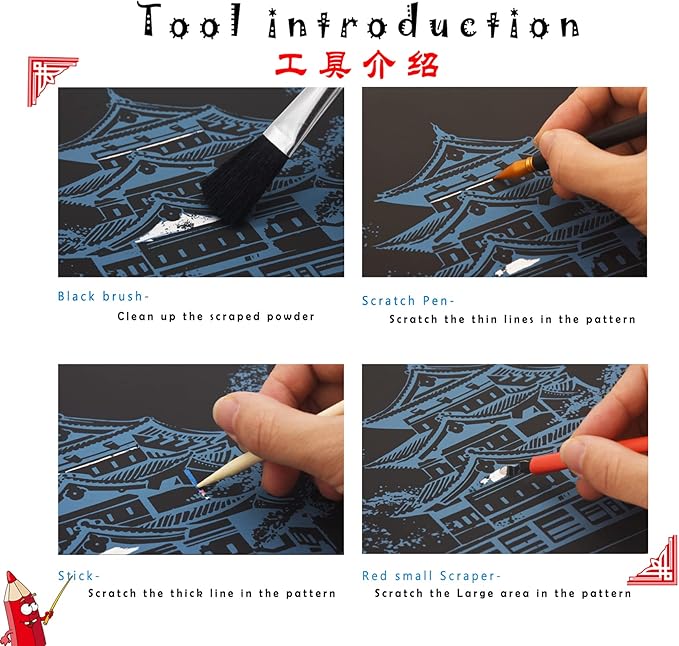 Tool introduction
工具介绍

Black brush-
Clean up the scraped powder

Scratch Pen-
Scratch the thin lines in the pattern

Stick-
Scratch the thick line in the pattern

Red small Scraper-
Scratch the Large area in the pattern