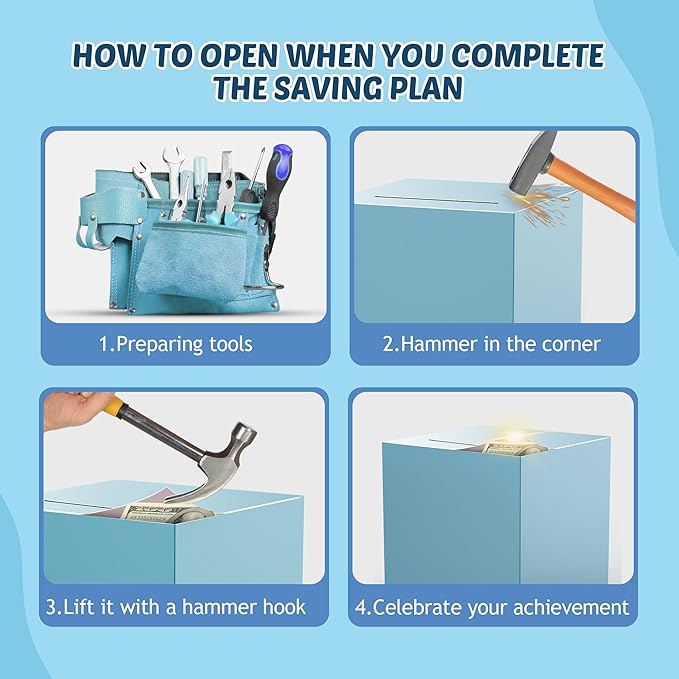 HOW TO OPEN WHEN YOU COMPLETE THE SAVING PLAN

1.Preparing tools

2.Hammer in the corner

3.Lift it with a hammer hook

4.Celebrate your achievement