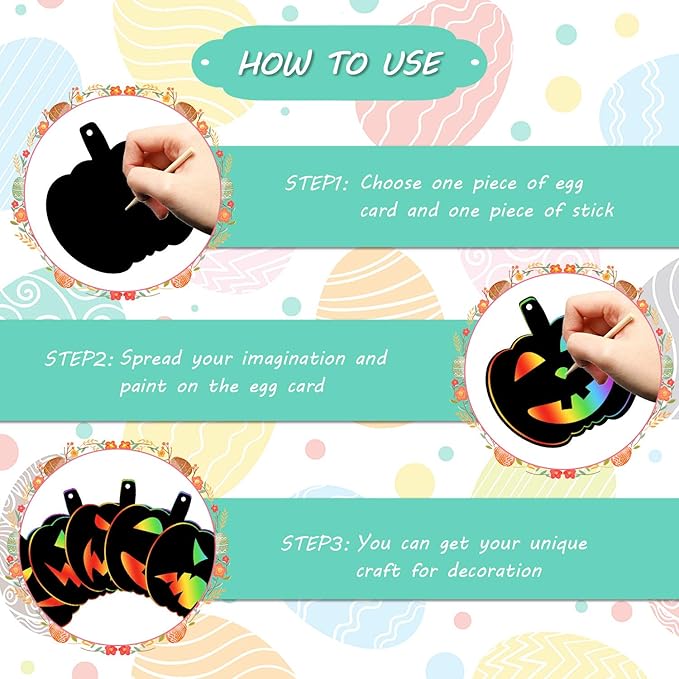 HOW TO USE

STEP1: Choose one piece of egg card and one piece of stick

STEP2: Spread your imagination and paint on the egg card

STEP3: You can get your unique craft for decoration