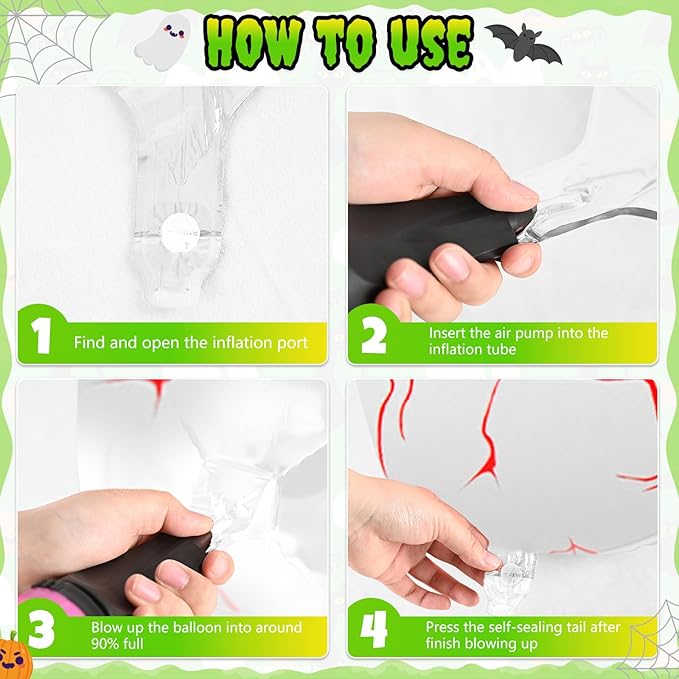 HOW TO USE

1 Find and open the inflation port

2 Insert the air pump into the inflation tube

3 Blow up the balloon into around 90% full

4 Press the self-sealing tail after finish blowing up