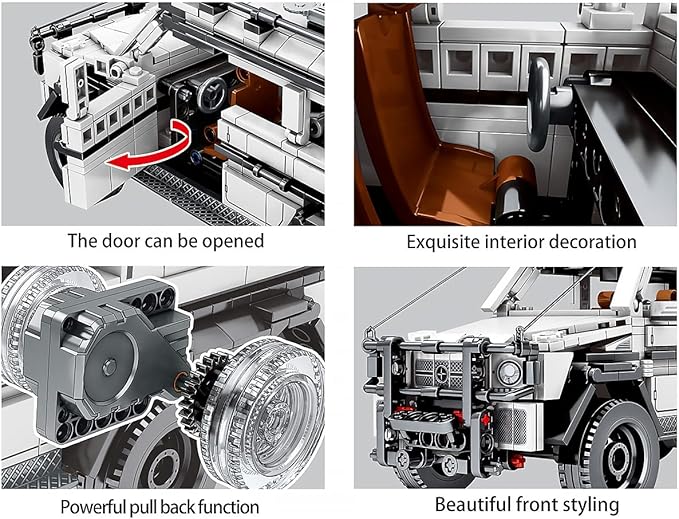 The door can be opened

Exquisite interior decoration

Powerful pull back function

Beautiful front styling