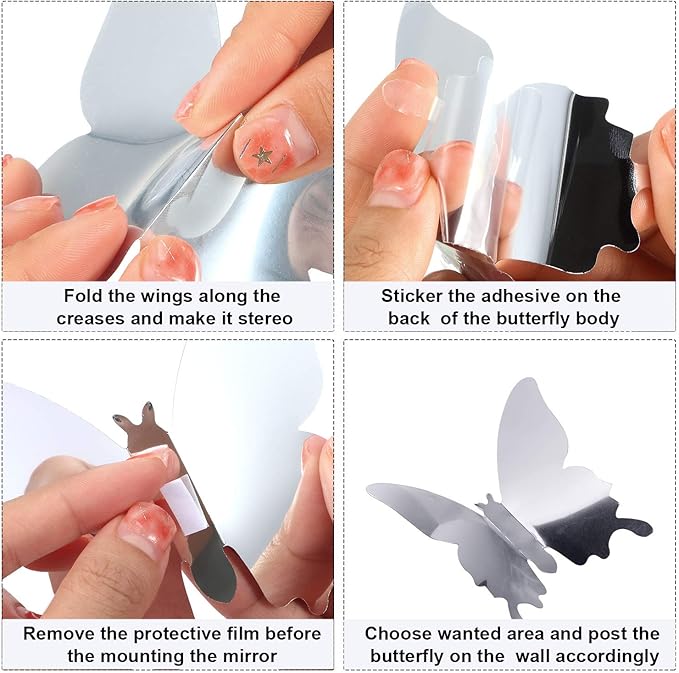 Fold the wings along the creases and make it stereo

Sticker the adhesive on the back of the butterfly body

Remove the protective film before the mounting the mirror

Choose wanted area and post the butterfly on the wall accordingly