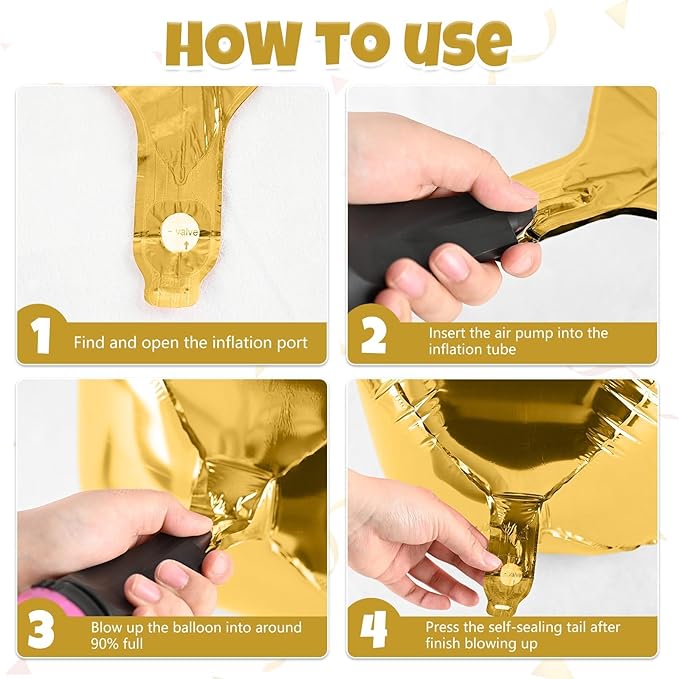 HOW TO USE

valve

1 Find and open the inflation port

2 Insert the air pump into the inflation tube

3 Blow up the balloon into around 90% full

4 Press the self-sealing tail after finish blowing up