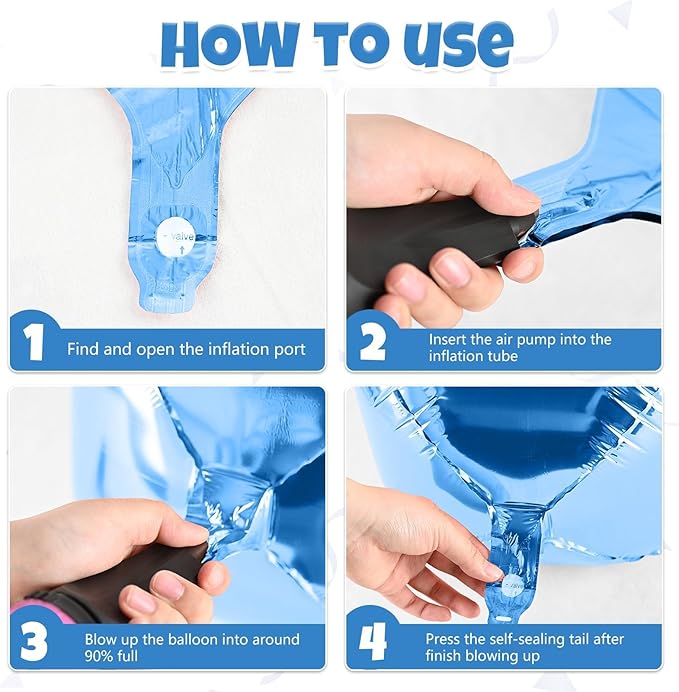 HOW TO USE

valve

1 Find and open the inflation port

2 Insert the air pump into the inflation tube

3 Blow up the balloon into around 90% full

valve

4 Press the self-sealing tail after finish blowing up