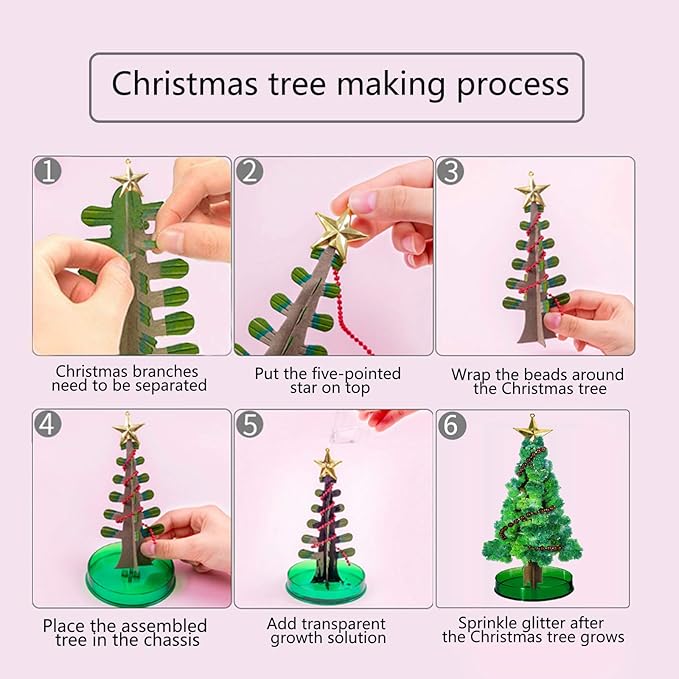 Christmas tree making process

1

Christmas branches need to be separated

2

Put the five-pointed star on top

3

Wrap the beads around the Christmas tree

4

Place the assembled tree in the chassis

5

Add transparent growth solution

6

Sprinkle glitter after the Christmas tree grows