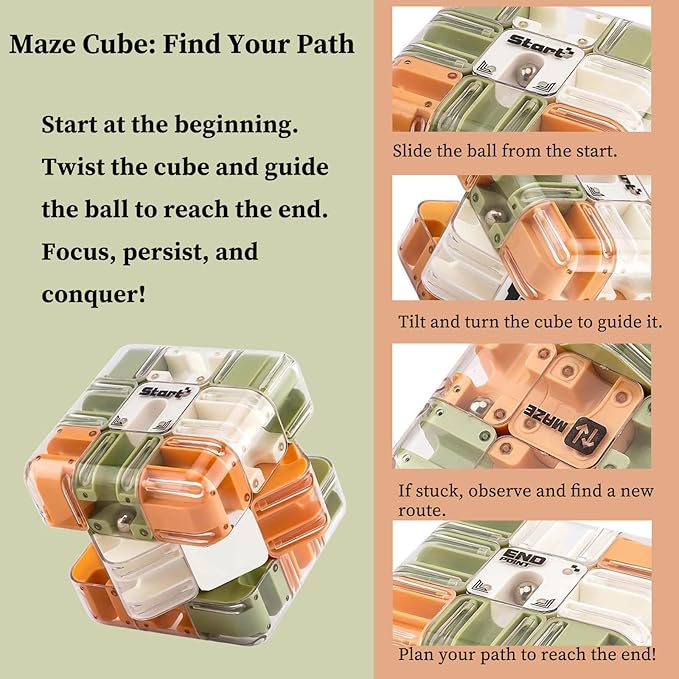 Maze Cube: Find Your Path

Start at the beginning. Twist the cube and guide the ball to reach the end. Focus, persist, and conquer!

Start

Start

Slide the ball from the start.

Tilt and turn the cube to guide it.

MAZE

If stuck, observe and find a new route.

END POINT

Plan your path to reach the end!