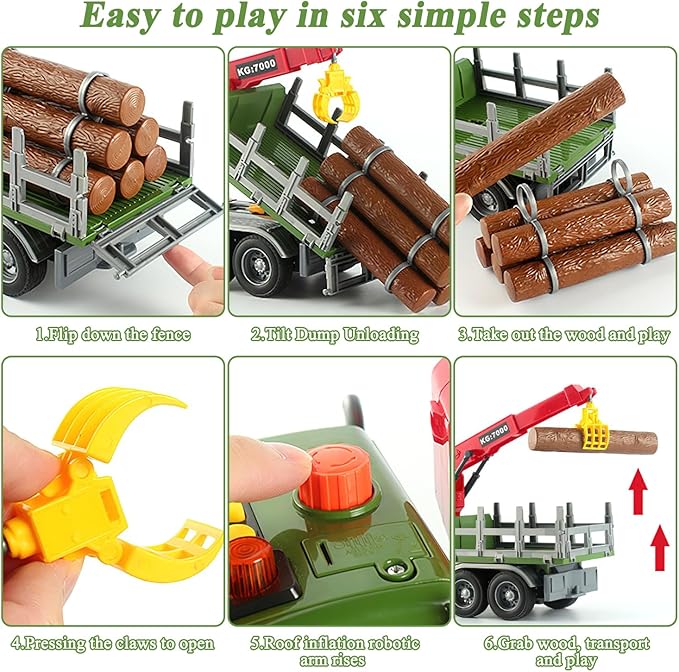 Easy to play in six simple steps

KG:7000

1.Flip down the fence

2.Tilt Dump Unloading

3.Take out the wood and play

KG:7000

4.Pressing the claws to open

5.Roof inflation robotic arm rises

6.Grab wood, transport and play