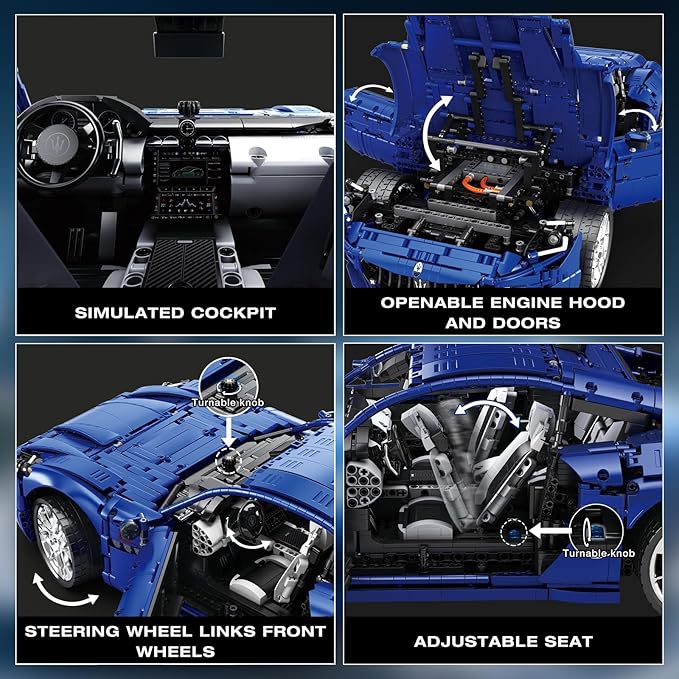 SIMULATED COCKPIT

OPENABLE ENGINE HOOD AND DOORS

Turnable knob

STEERING WHEEL LINKS FRONT WHEELS

Turnable knob

ADJUSTABLE SEAT