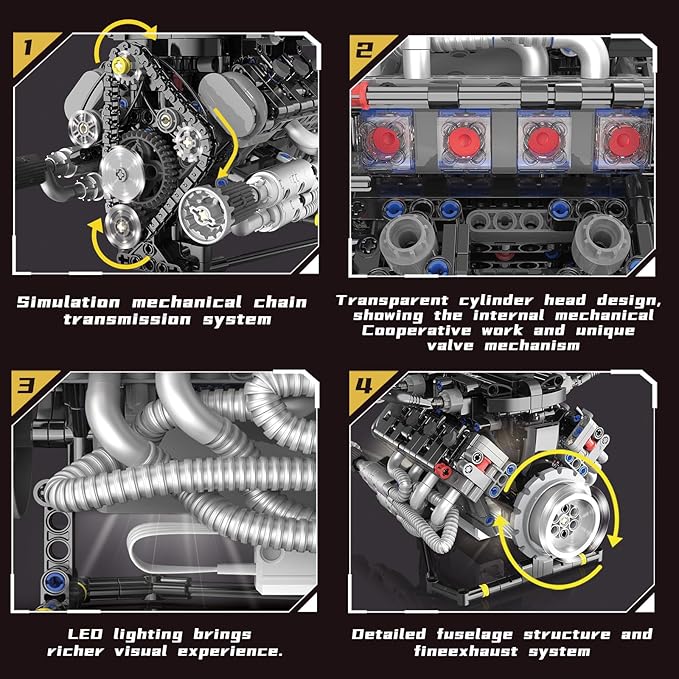 1

Simulation mechanical chain transmission system

2

Transparent cylinder head design, showing the internal mechanical Cooperative work and unique valve mechanism

3

LED lighting brings richer visual experience.

4

Detailed fuselage structure and fineexhaust system