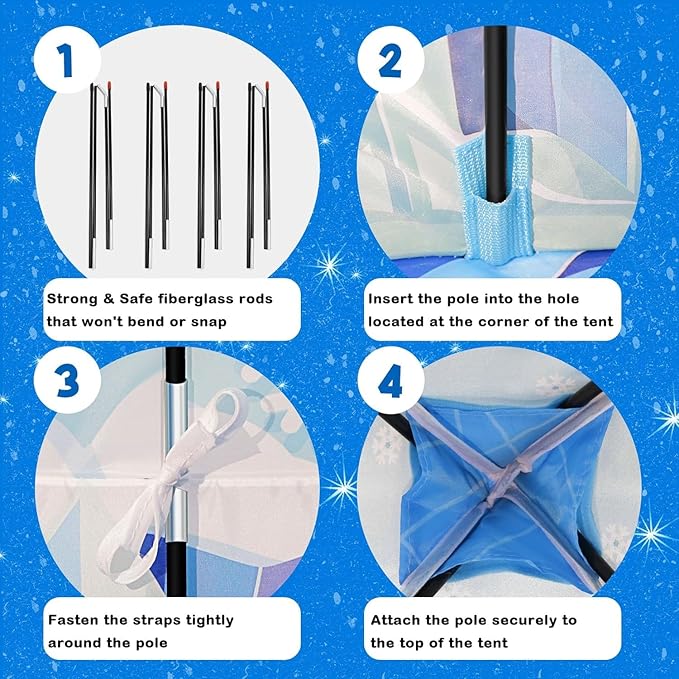 1

Strong & Safe fiberglass rods that won't bend or snap

2

Insert the pole into the hole located at the corner of the tent

3

Fasten the straps tightly around the pole

4

Attach the pole securely to the top of the tent