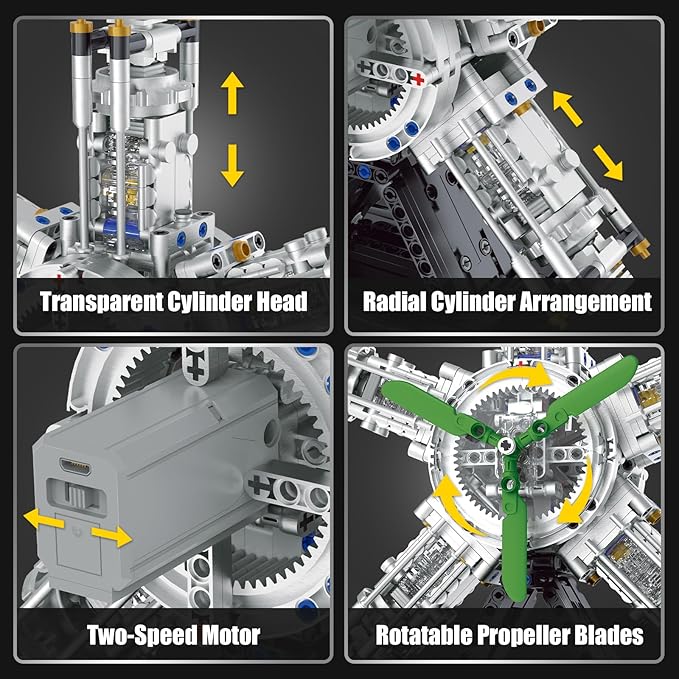 Transparent Cylinder Head

Radial Cylinder Arrangement

Two-Speed Motor

Rotatable Propeller Blades