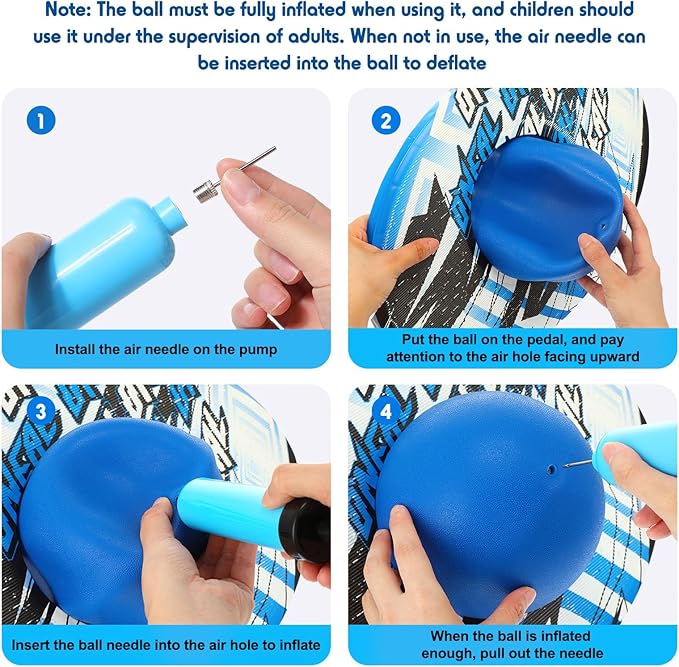 Note: The ball must be fully inflated when using it, and children should use it under the supervision of adults. When not in use, the air needle can be inserted into the ball to deflate

1

Install the air needle on the pump

2

Put the ball on the pedal, and pay attention to the air hole facing upward

3

Insert the ball needle into the air hole to inflate

4

When the ball is inflated enough, pull out the needle