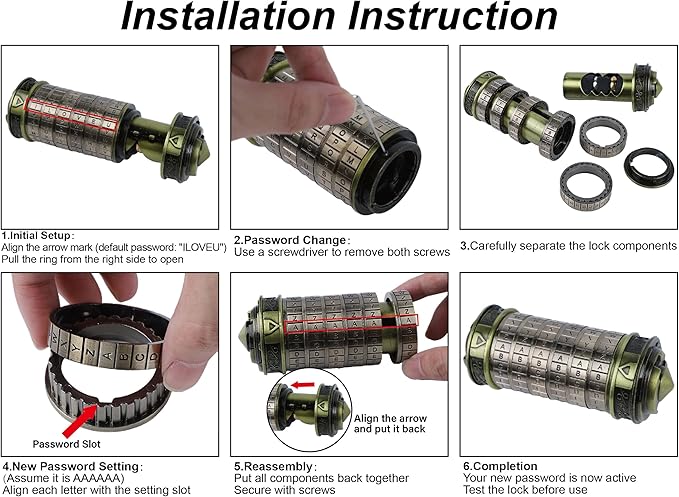 Installation Instruction

1.Initial Setup:
Align the arrow mark (default password: "ILOVEU")
Pull the ring from the right side to open

2.Password Change:
Use a screwdriver to remove both screws

3.Carefully separate the lock components

Password Slot

4.New Password Setting:
(Assume it is AAAAAA)
Align each letter with the setting slot

Align the arrow and put it back

5.Reassembly:
Put all components back together
Secure with screws

6.Completion
Your new password is now active
Test the lock before use