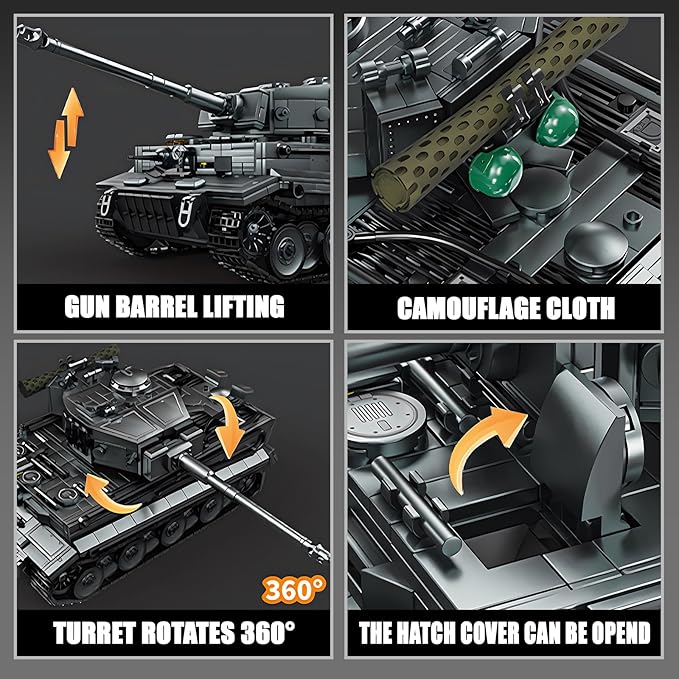 GUN BARREL LIFTING

CAMOUFLAGE CLOTH

360°

TURRET ROTATES 360°

THE HATCH COVER CAN BE OPEND